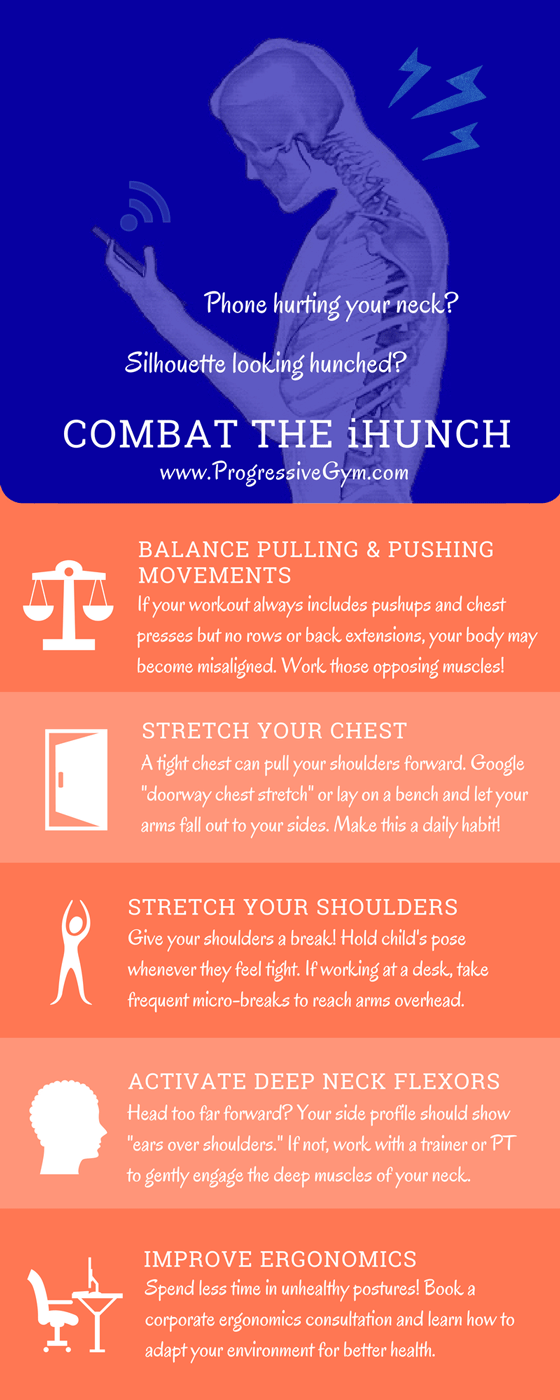 Phone hurting your neck?

Silhouette looking hunched?

COMBAT THE iHUNCH

www.ProgressiveGym.com

BALANCE PULLING & PUSHING MOVEMENTS

If your workout always includes pushups and chest presses but no rows or back extensions, your body may become misaligned. Work those opposing muscles!

STRETCH YOUR CHEST

A tight chest can pull your shoulders forward. Google "doorway chest stretch" or lay on a bench and let your arms fall out to your sides. Make this a daily habit!

STRETCH YOUR SHOULDERS

Give your shoulders a break! Hold child's pose whenever they feel tight. If working at a desk, take frequent micro-breaks to reach arms overhead.

ACTIVATE DEEP NECK FLEXORS

Head too far forward? Your side profile should show "ears over shoulders." If not, work with a trainer or PT to gently engage the deep muscles of your neck.

IMPROVE ERGONOMICS

Spend less time in unhealthy postures! Book a corporate ergonomics consultation and learn how to adapt your environment for better health.